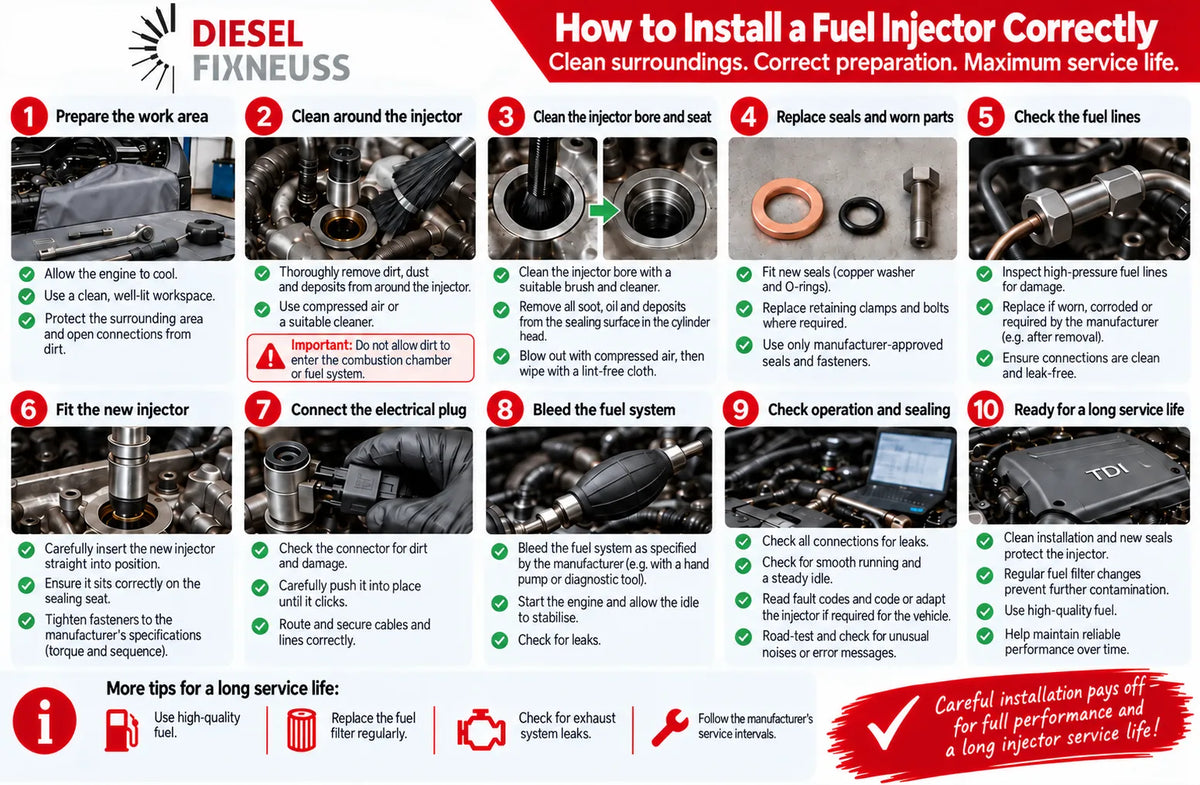 DIESEL FIXNEUSS

How to Install a Fuel Injector Correctly
Clean surroundings. Correct preparation. Maximum service life.

1 Prepare the work area
Allow the engine to cool.
Use a clean, well-lit workspace.
Protect the surrounding area and open connections from dirt.

2 Clean around the injector
Thoroughly remove dirt, dust and deposits from around the injector.
Use compressed air or a suitable cleaner.
Important: Do not allow dirt to enter the combustion chamber or fuel system.

3 Clean the injector bore and seat
Clean the injector bore with a suitable brush and cleaner.
Remove all soot, oil and deposits from the sealing surface in the cylinder head.
Blow out with compressed air, then wipe with a lint-free cloth.

4 Replace seals and worn parts
Fit new seals (copper washer and O-rings).
Replace retaining clamps and bolts where required.
Use only manufacturer-approved seals and fasteners.

5 Check the fuel lines
Inspect high-pressure fuel lines for damage.
Replace if worn, corroded or required by the manufacturer (e.g. after removal).
Ensure connections are clean and leak-free.

6 Fit the new injector
Carefully insert the new injector straight into position.
Ensure it sits correctly on the sealing seat.
Tighten fasteners to the manufacturer's specifications (torque and sequence).

7 Connect the electrical plug
Check the connector for dirt and damage.
Carefully push it into place until it clicks.
Route and secure cables and lines correctly.

8 Bleed the fuel system
Bleed the fuel system as specified by the manufacturer (e.g. with a hand pump or diagnostic tool).
Start the engine and allow the idle to stabilise.
Check for leaks.

9 Check operation and sealing
Check all connections for leaks.
Check for smooth running and a steady idle.
Read fault codes and code or adapt the injector if required for the vehicle.
Road-test and check for unusual noises or error messages.

10 Ready for a long service life
TDI
Clean installation and new seals protect the injector.
Regular fuel filter changes prevent further contamination.
Use high-quality fuel.
Help maintain reliable performance over time.

More tips for a long service life:
Use high-quality fuel.
Replace the fuel filter regularly.
Check for exhaust system leaks.
Follow the manufacturer's service intervals.

Careful installation pays off – for full performance and a long injector service life!